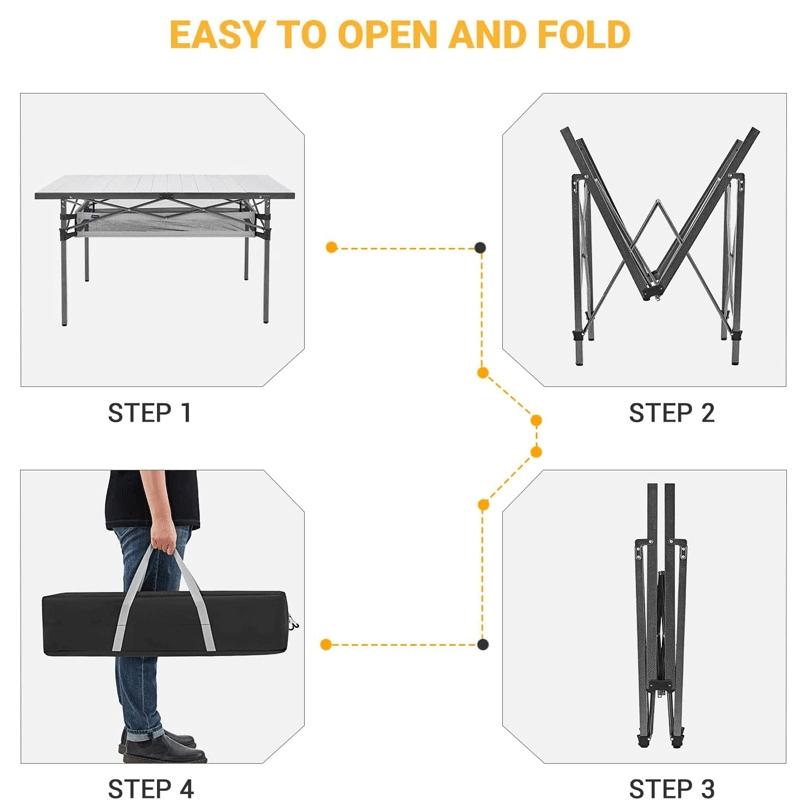 EASY TO OPEN AND FOLD

STEP 1

STEP 2

STEP 4

STEP 3